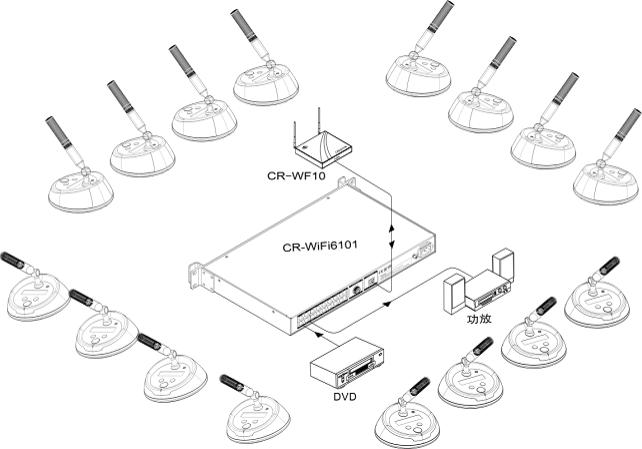 CR-WF10

CR-WiFi6101

功放

DVD